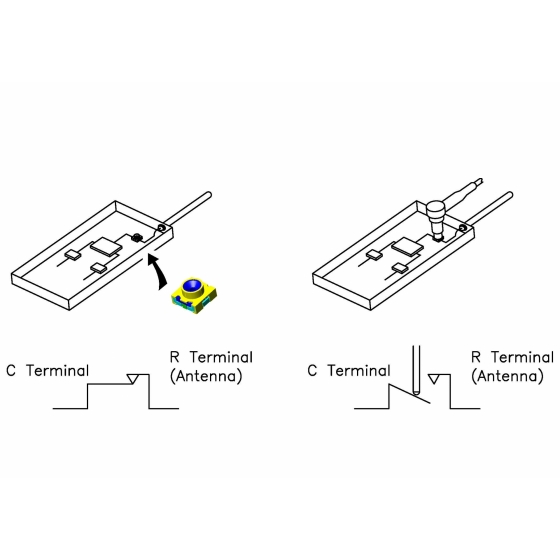 C Terminal

R Terminal (Antenna)

C Terminal

R Terminal (Antenna)